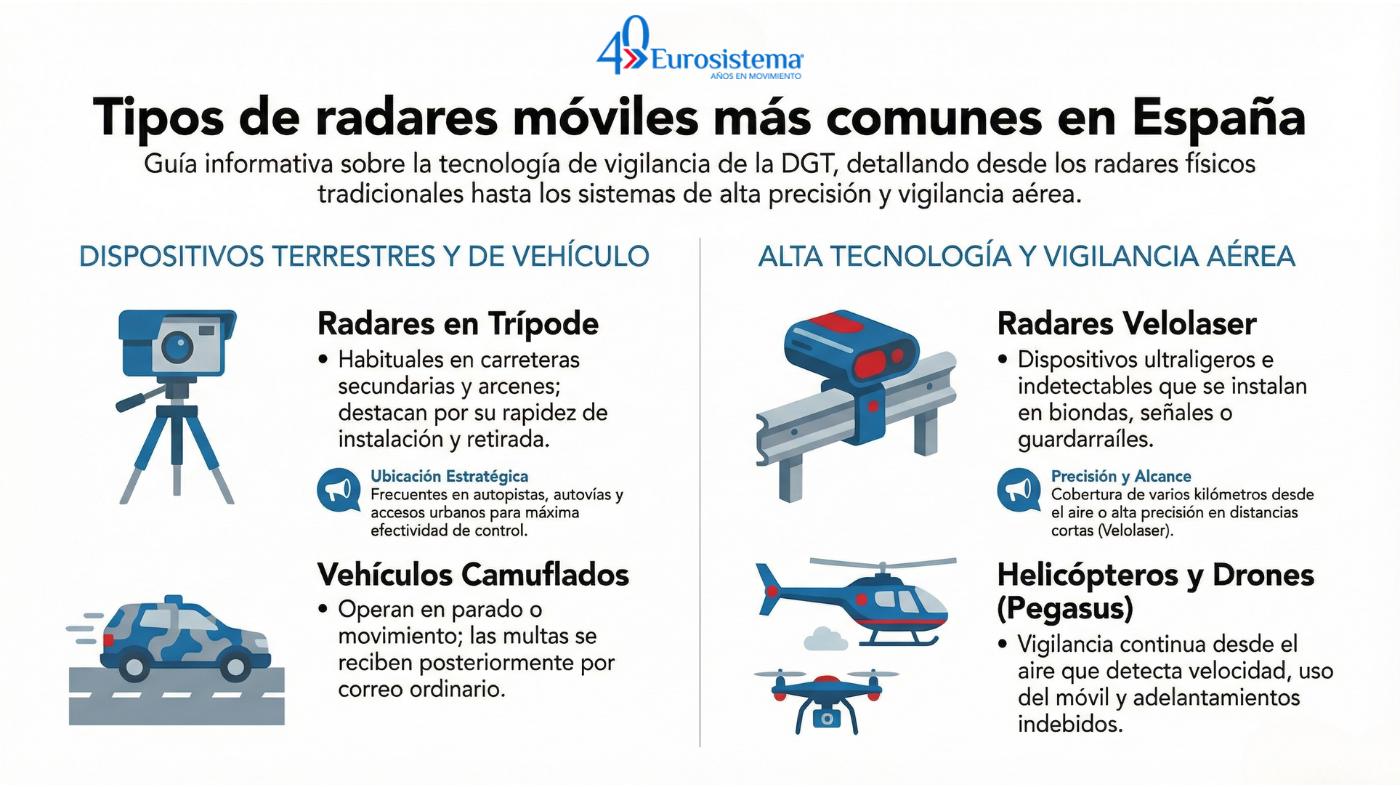 40 Eurosistema
AÑOS EN MOVIMIENTO

Tipos de radares móviles más comunes en España

Guía informativa sobre la tecnología de vigilancia de la DGT, detallando desde los radares físicos tradicionales hasta los sistemas de alta precisión y vigilancia aérea.

DISPOSITIVOS TERRESTRES Y DE VEHÍCULO

Radares en Trípode
• Habituales en carreteras secundarias y arcenes; destacan por su rapidez de instalación y retirada.

Ubicación Estratégica
Frecuentes en autopistas, autovías y accesos urbanos para máxima efectividad de control.

Vehículos Camuflados
• Operan en parado o movimiento; las multas se reciben posteriormente por correo ordinario.

ALTA TECNOLOGÍA Y VIGILANCIA AÉREA

Radares Velolaser
• Dispositivos ultraligeros e indetectables que se instalan en biondas, señales o guardarraíles.

Precisión y Alcance
Cobertura de varios kilómetros desde el aire o alta precisión en distancias cortas (Velolaser).

Helicópteros y Drones (Pegasus)
• Vigilancia continua desde el aire que detecta velocidad, uso del móvil y adelantamientos indebidos.